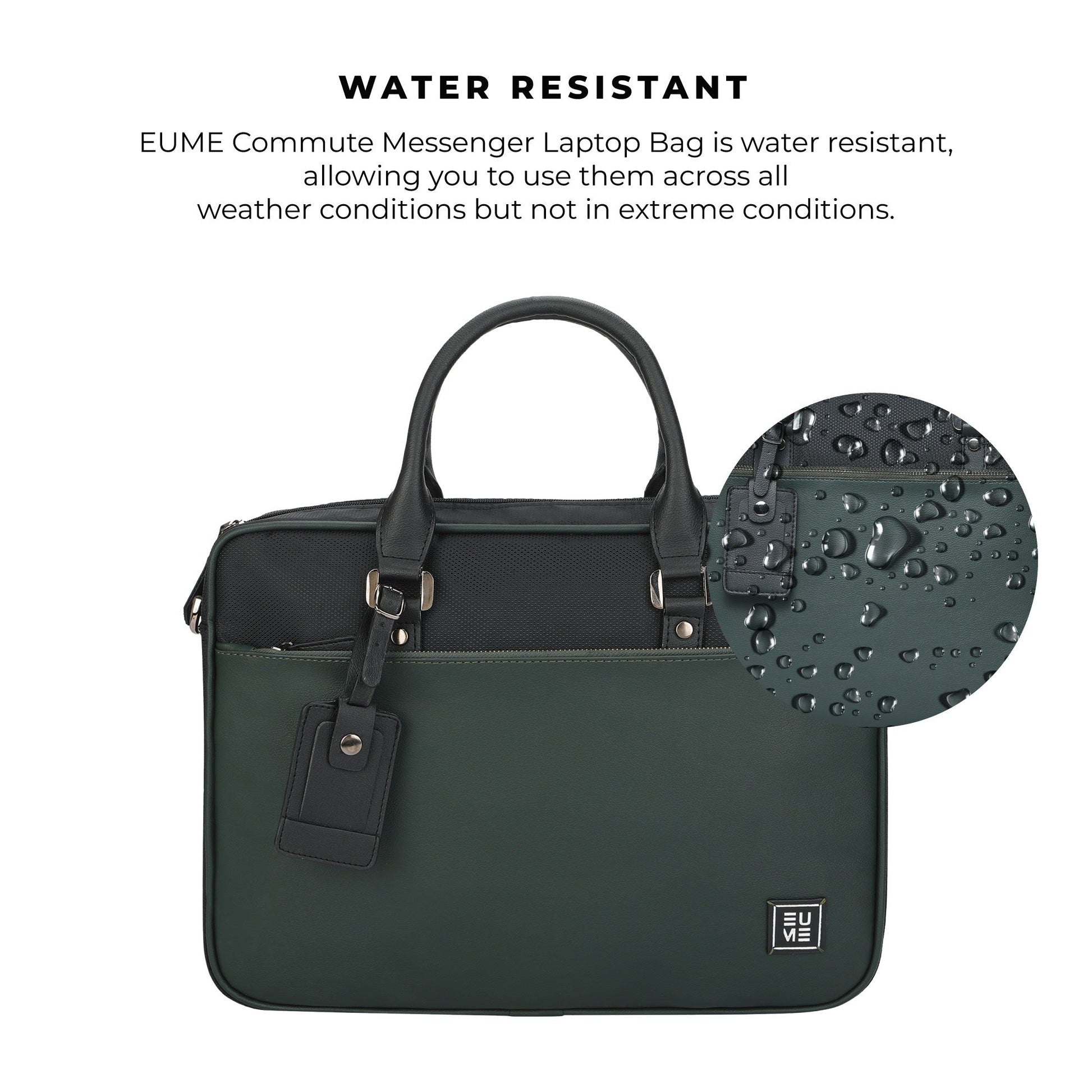 WATER RESISTANT

EUME Commute Messenger Laptop Bag is water resistant, allowing you to use them across all weather conditions but not in extreme conditions.

EU
ME