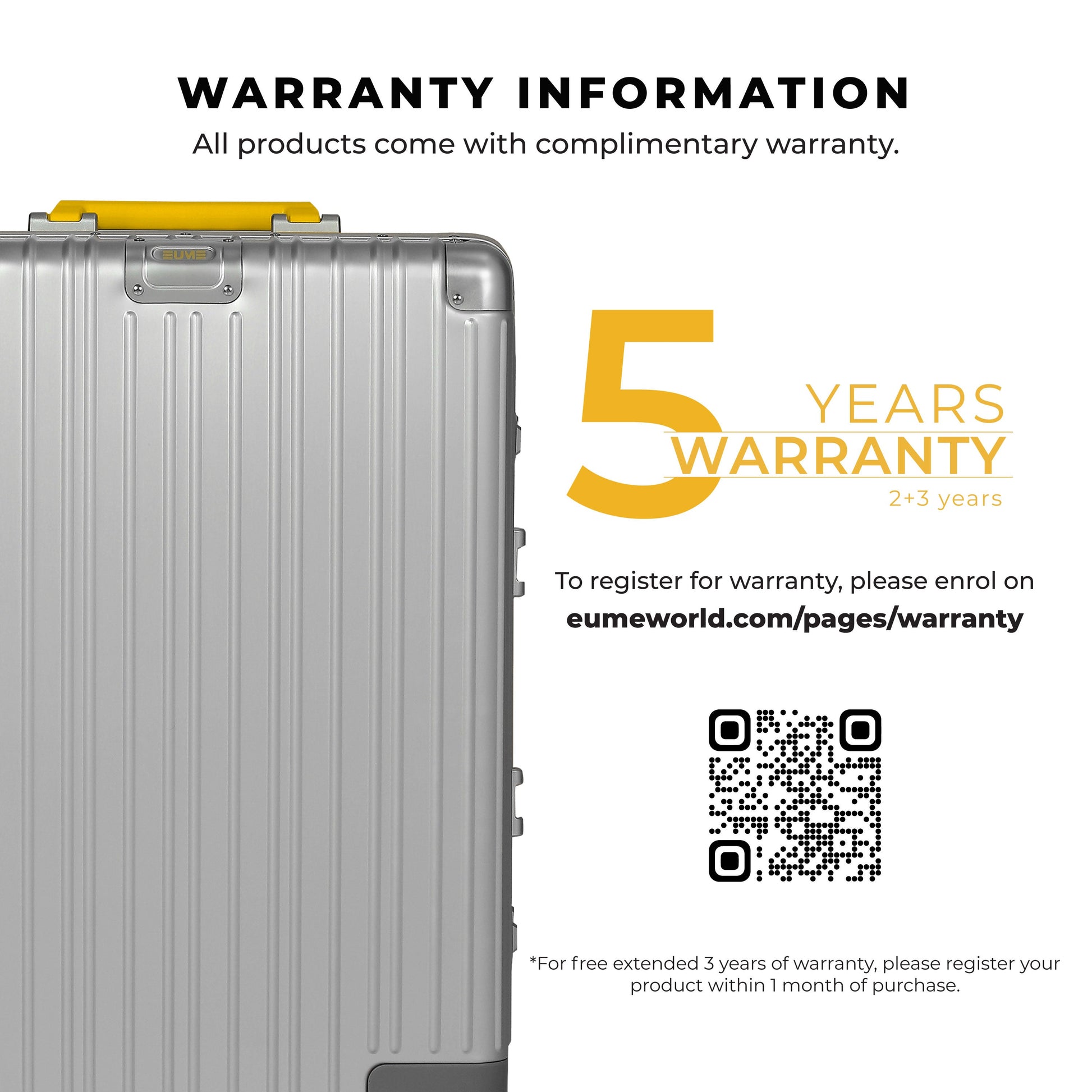 WARRANTY INFORMATION
All products come with complimentary warranty.

EUME

5 YEARS WARRANTY
2+3 years

To register for warranty, please enrol on
eumeworld.com/pages/warranty

*For free extended 3 years of warranty, please register your product within 1 month of purchase.